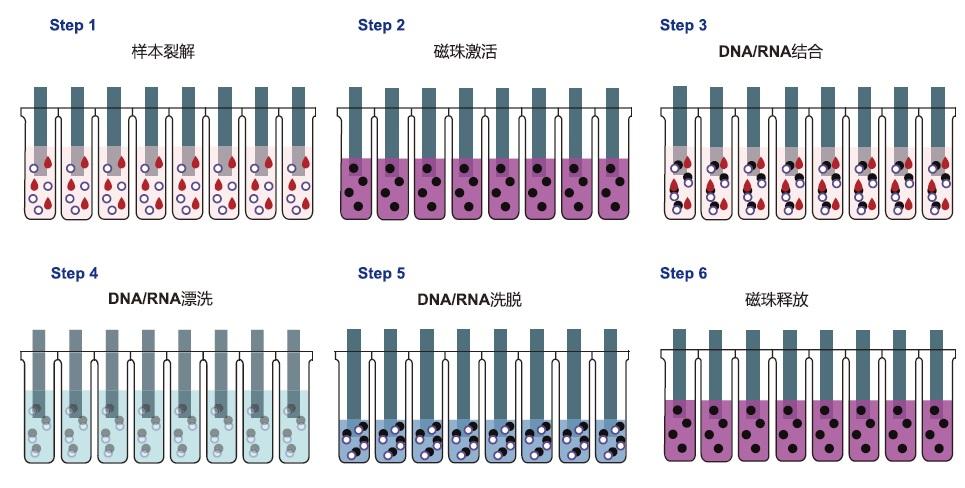 Step 1
样本裂解

Step 2
磁珠激活

Step 3
DNA/RNA结合

Step 4
DNA/RNA漂洗

Step 5
DNA/RNA洗脱

Step 6
磁珠释放